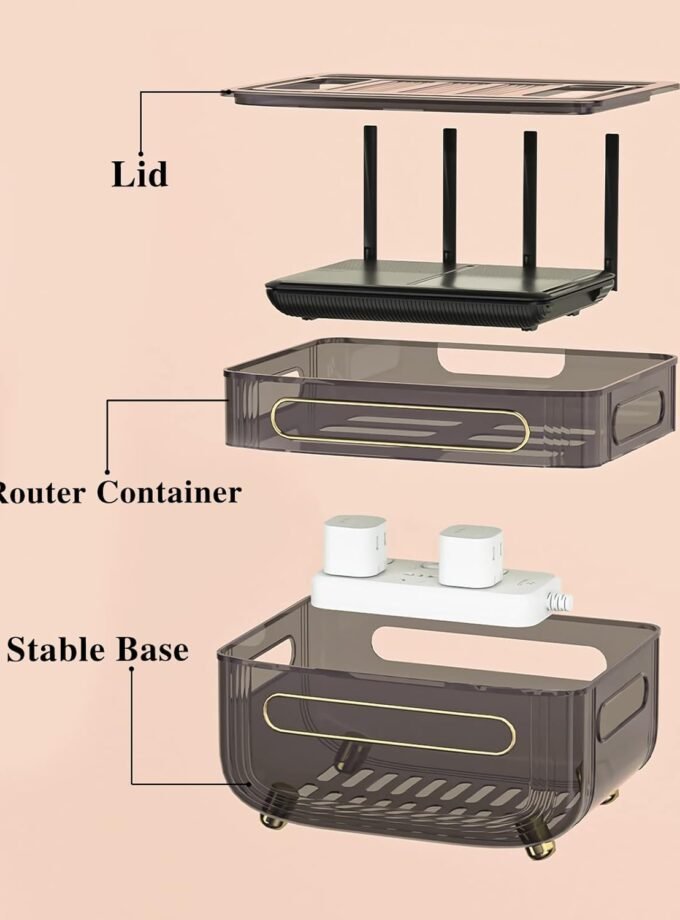 Lid

Router Container

Stable Base